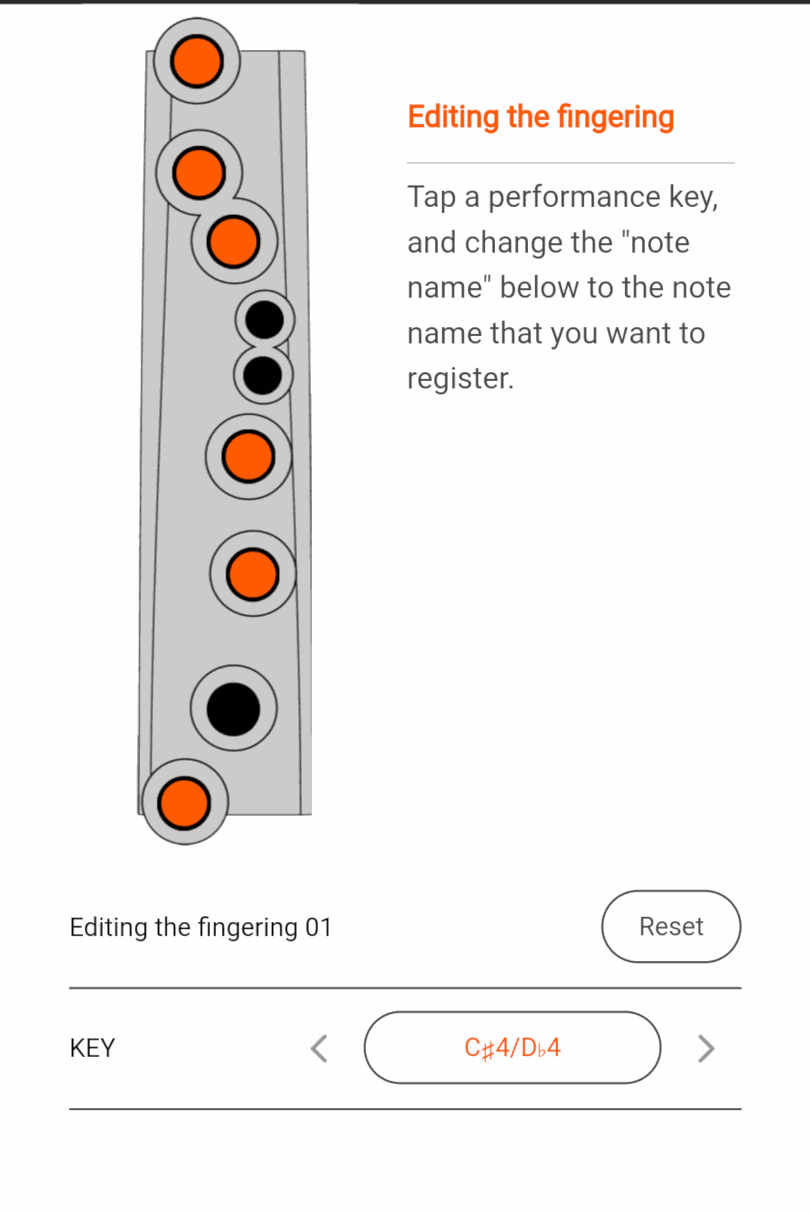 Editing the fingering

Tap a performance key, and change the "note name" below to the note name that you want to register.

Editing the fingering 01

Reset

KEY

<

C♯4/D♭4

>