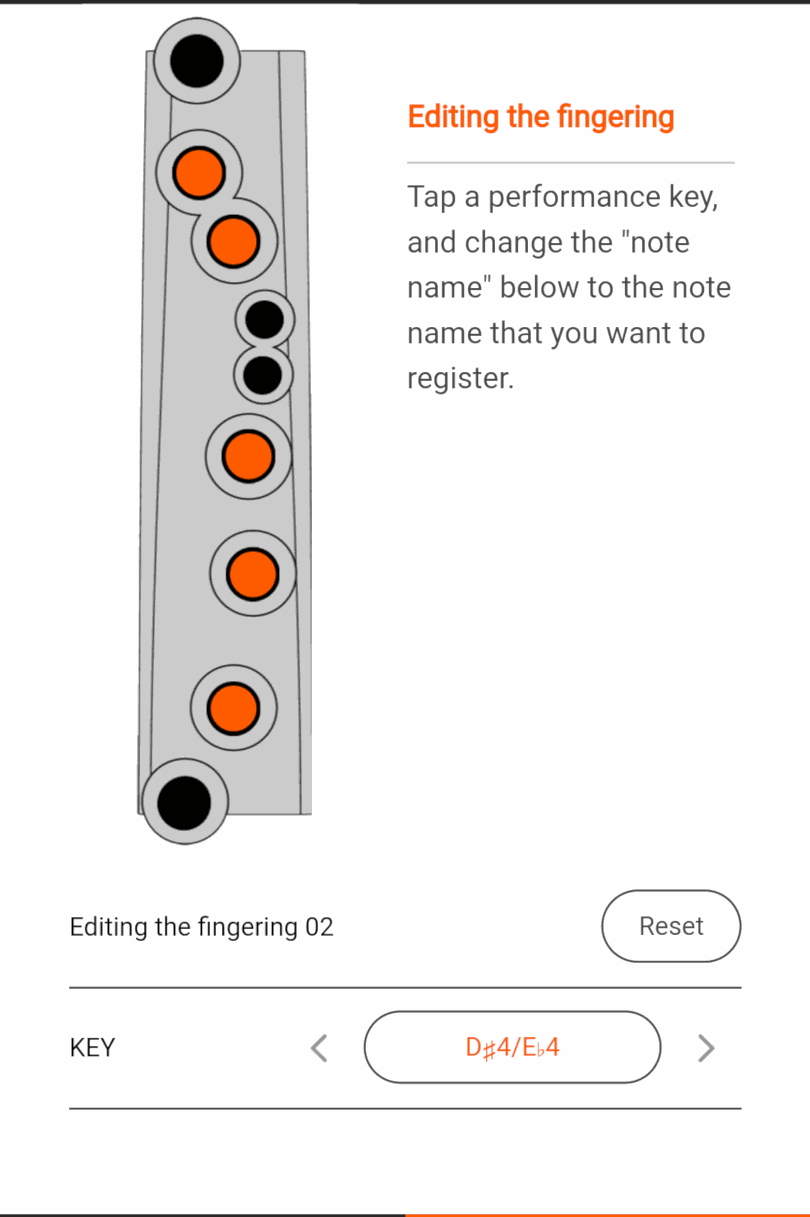 Editing the fingering

Tap a performance key, and change the "note name" below to the note name that you want to register.

Editing the fingering 02

Reset

KEY

<

D♯4/E♭4

>